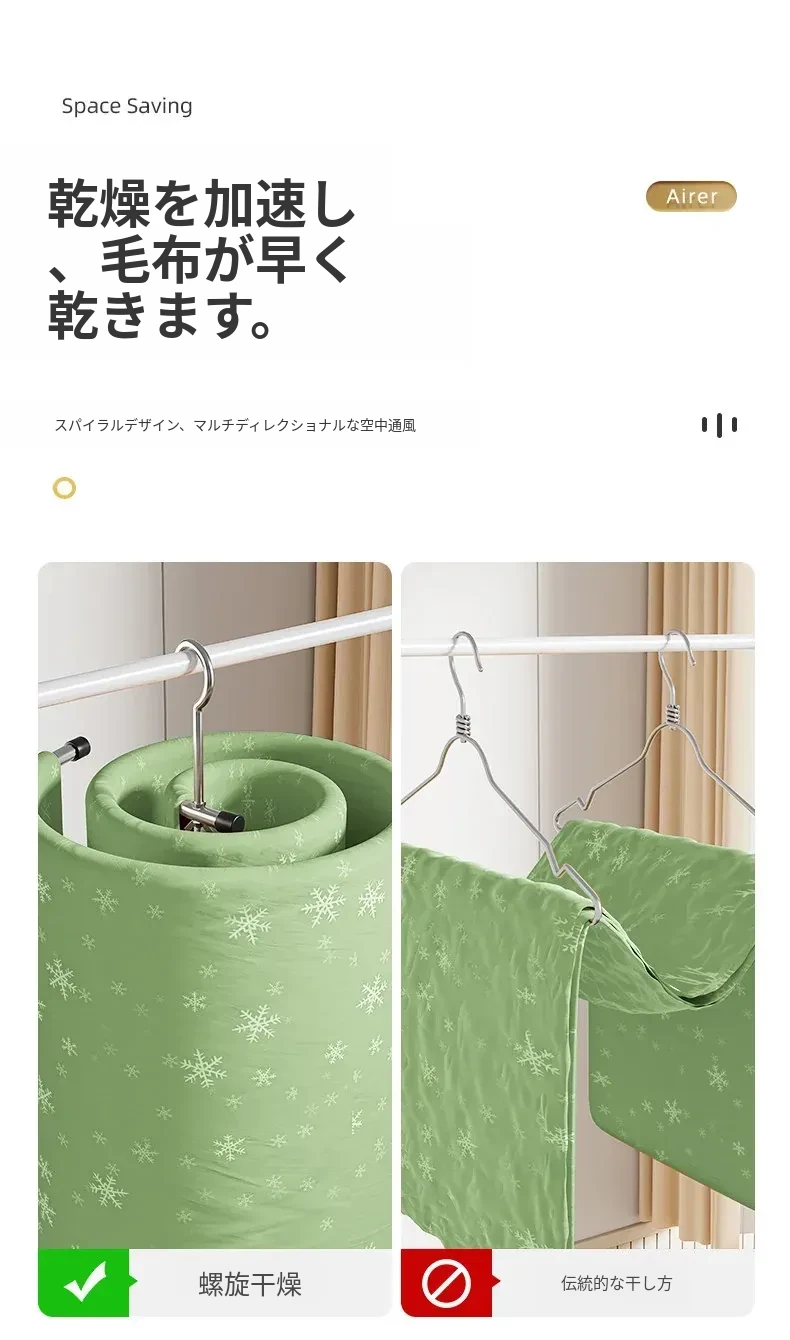 Space Saving

乾燥を加速し、毛布が早く乾きます。

Airer

スパイラルデザイン、マルチディレクショナルな空中通風

螺旋干燥

伝統的な干し方