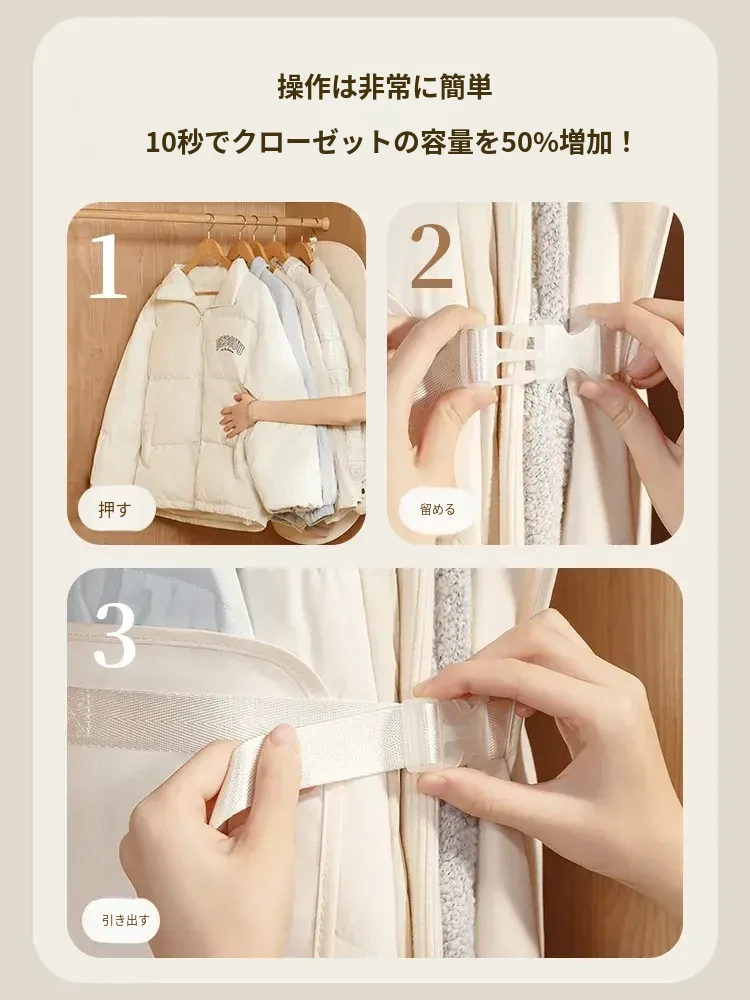 操作は非常に簡単

10秒でクローゼットの容量を50%増加！

1

押す

2

留める

3

引き出す