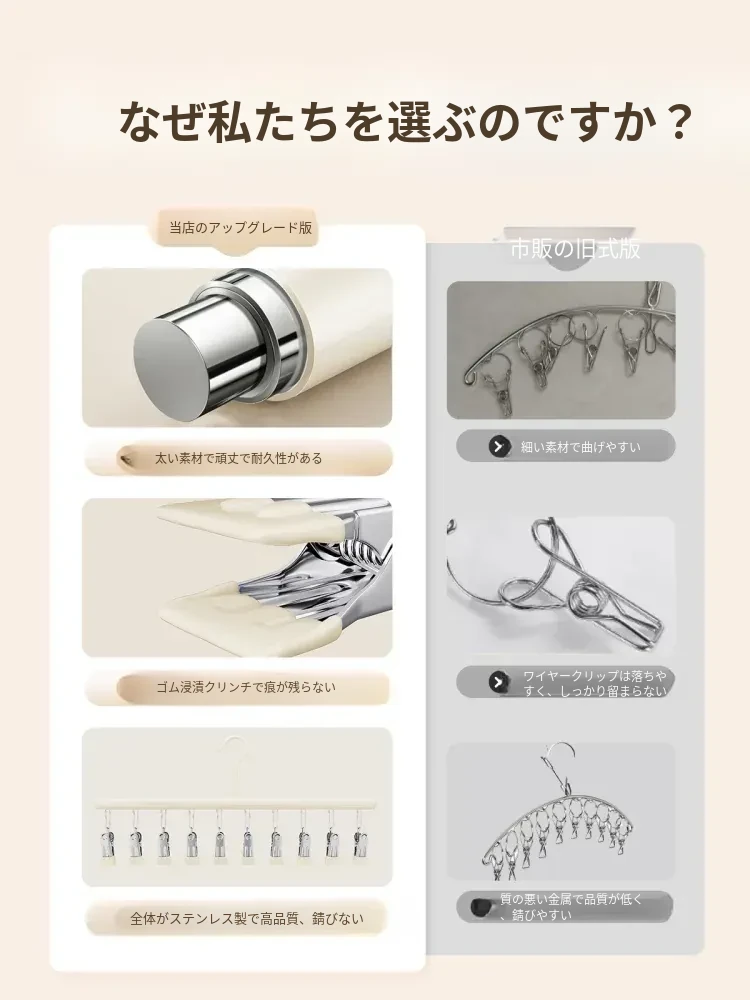 なぜ私たちを選ぶのですか？

当店のアップグレード版

太い素材で頑丈で耐久性がある

ゴム浸漬クリンチで痕が残らない

全体がステンレス製で高品質、錆びない

市販の旧式版

細い素材で曲げやすい

ワイヤークリップは落ちやすく、しっかり留まらない

質の悪い金属で品質が低く、錆びやすい