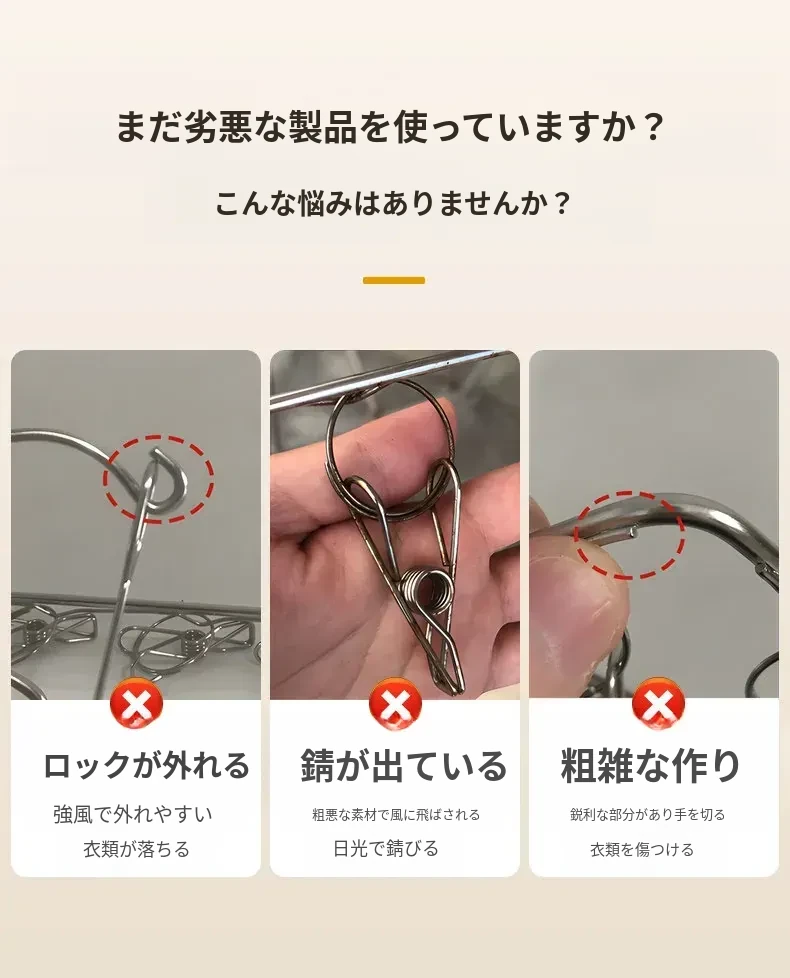 まだ劣悪な製品を使っていますか？

こんな悩みはありませんか？

ロックが外れる

強風で外れやすい

衣類が落ちる

錆が出ている

粗悪な素材で風に飛ばされる

日光で錆びる

粗雑な作り

鋭利な部分があり手を切る

衣類を傷つける