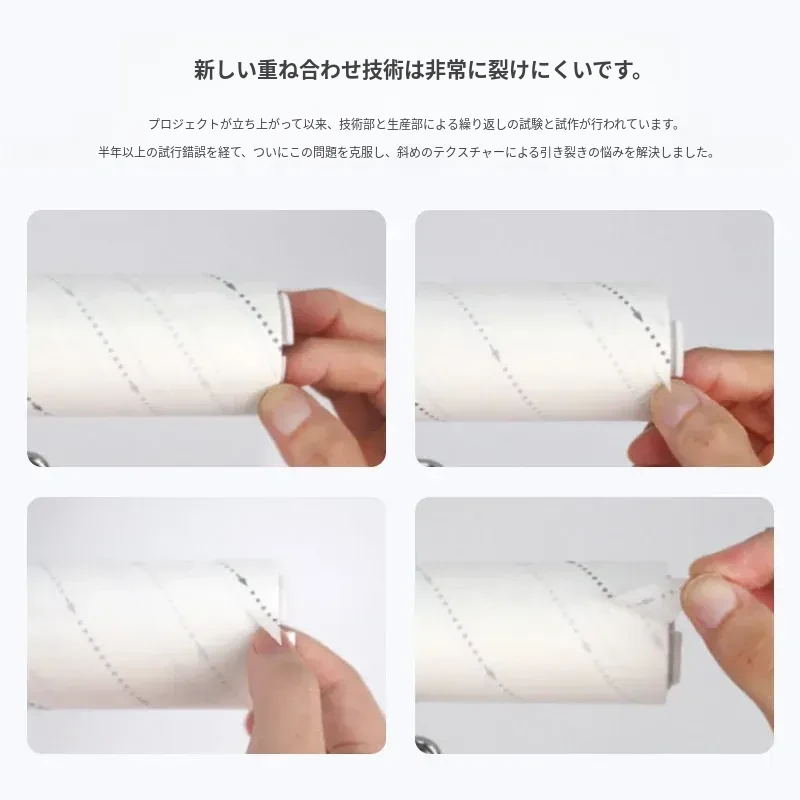 新しい重ね合わせ技術は非常に裂けにくいです。

プロジェクトが立ち上がって以来、技術部と生産部による繰り返しの試験と試作が行われています。
半年以上の試行錯誤を経て、ついにこの問題を克服し、斜めのテクスチャーによる引き裂きの悩みを解決しました。