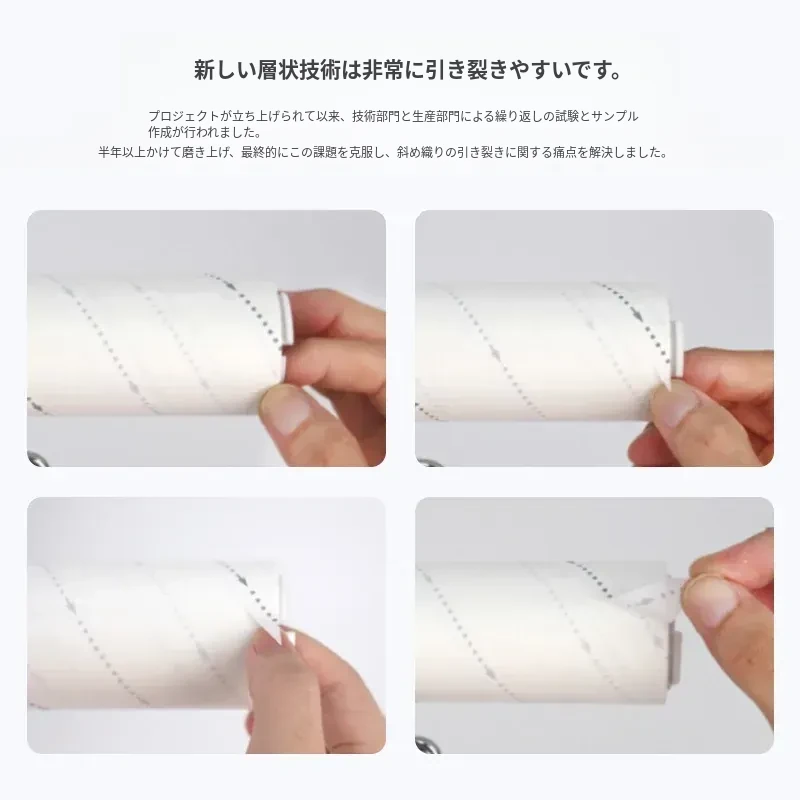 新しい層状技術は非常に引き裂きやすいです。

プロジェクトが立ち上げられて以来、技術部門と生産部門による繰り返しの試験とサンプル作成が行われました。
半年以上かけて磨き上げ、最終的にこの課題を克服し、斜め織りの引き裂きに関する痛点を解決しました。