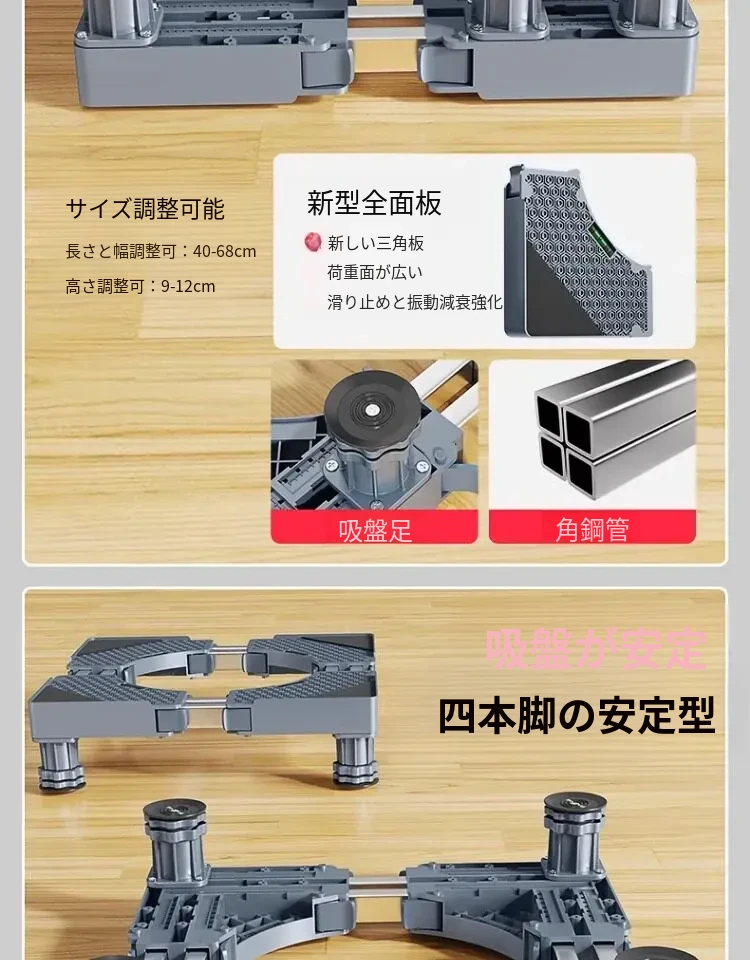 サイズ調整可能

長さと幅調整可：40-68cm

高さ調整可：9-12cm

新型全面板

新しい三角板

荷重面が広い

滑り止めと振動減衰強化

吸盤足

角鋼管

吸盤が安定

四本脚の安定型