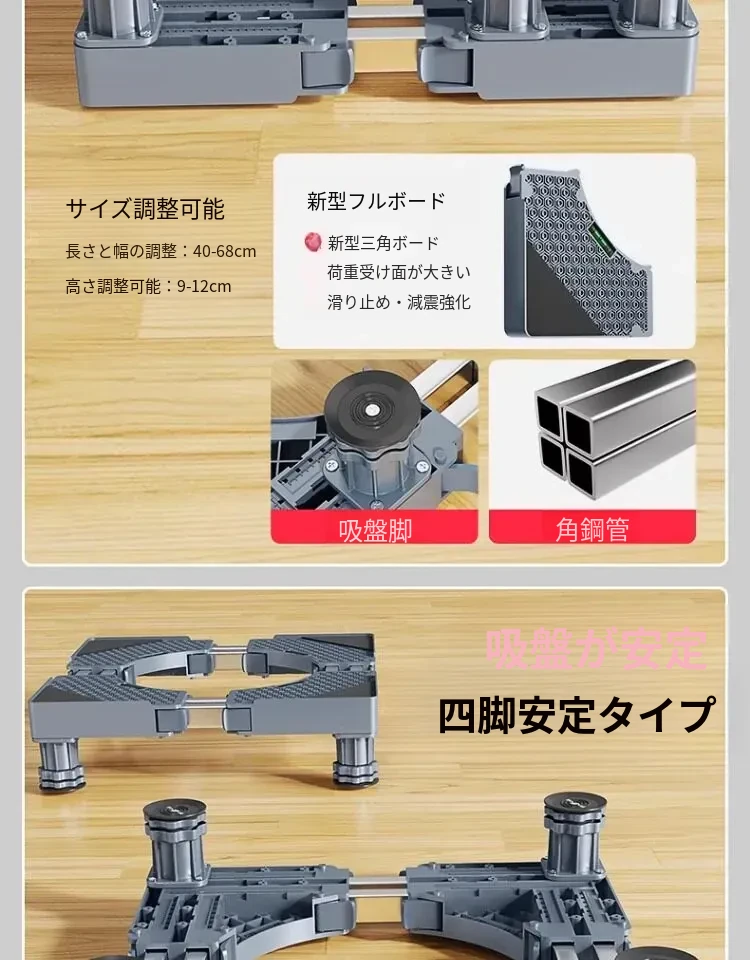 サイズ調整可能

長さと幅の調整：40-68cm

高さ調整可能：9-12cm

新型フルボード

新型三角ボード
荷重受け面が大きい
滑り止め・減震強化

吸盤脚

角鋼管

吸盤が安定

四脚安定タイプ