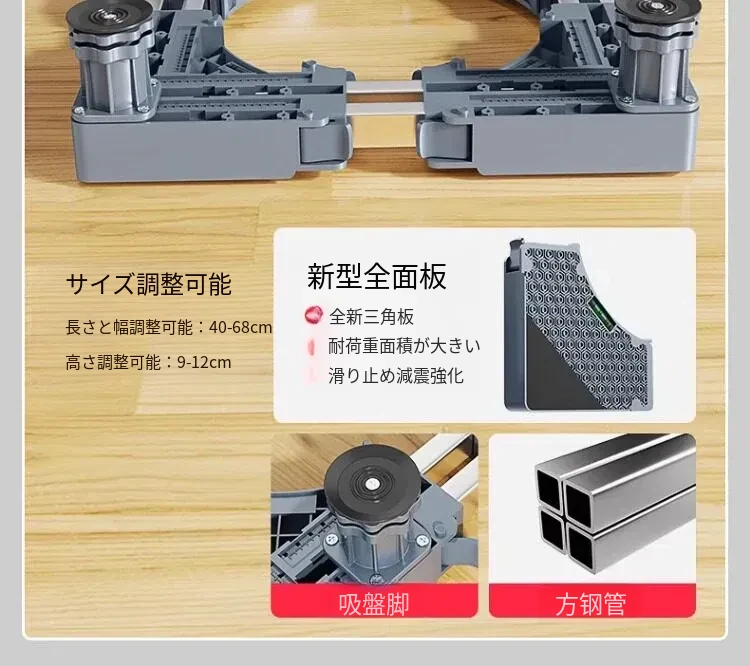 サイズ調整可能

長さと幅調整可能：40-68cm

高さ調整可能：9-12cm

新型全面板

全新三角板

耐荷重面積が大きい

滑り止め減震強化

吸盤脚

方钢管