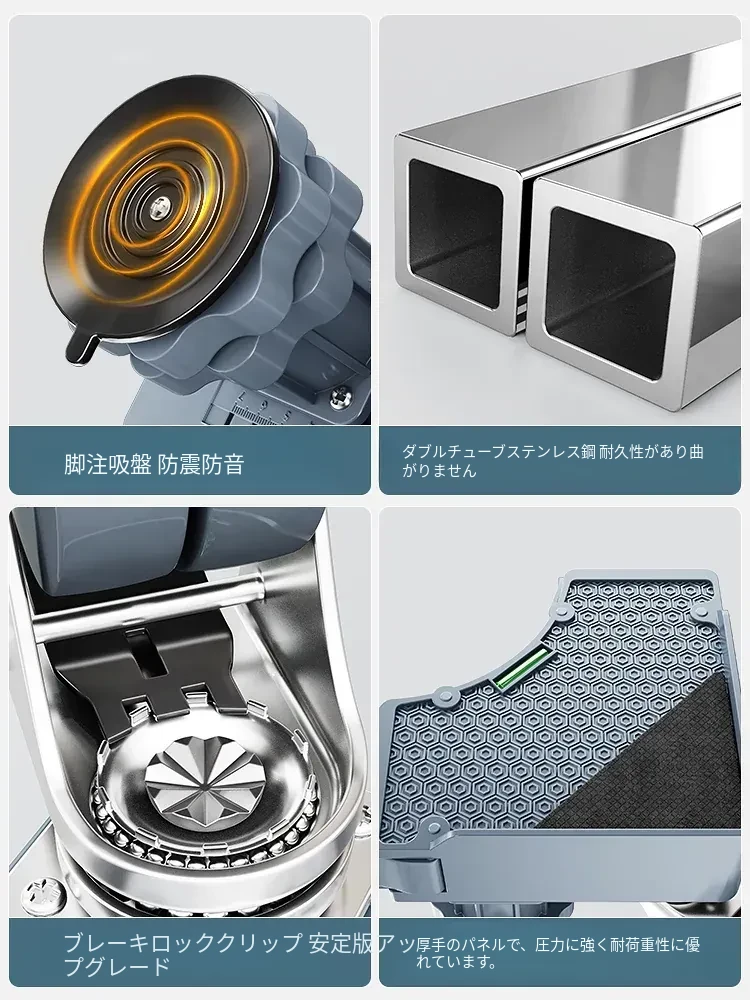 脚注吸盤 防震防音

ダブルチューブステンレス鋼 耐久性があり曲がりません

ブレーキロッククリップ 安定版アップグレード

厚手のパネルで、圧力に強く耐荷重性に優れています。