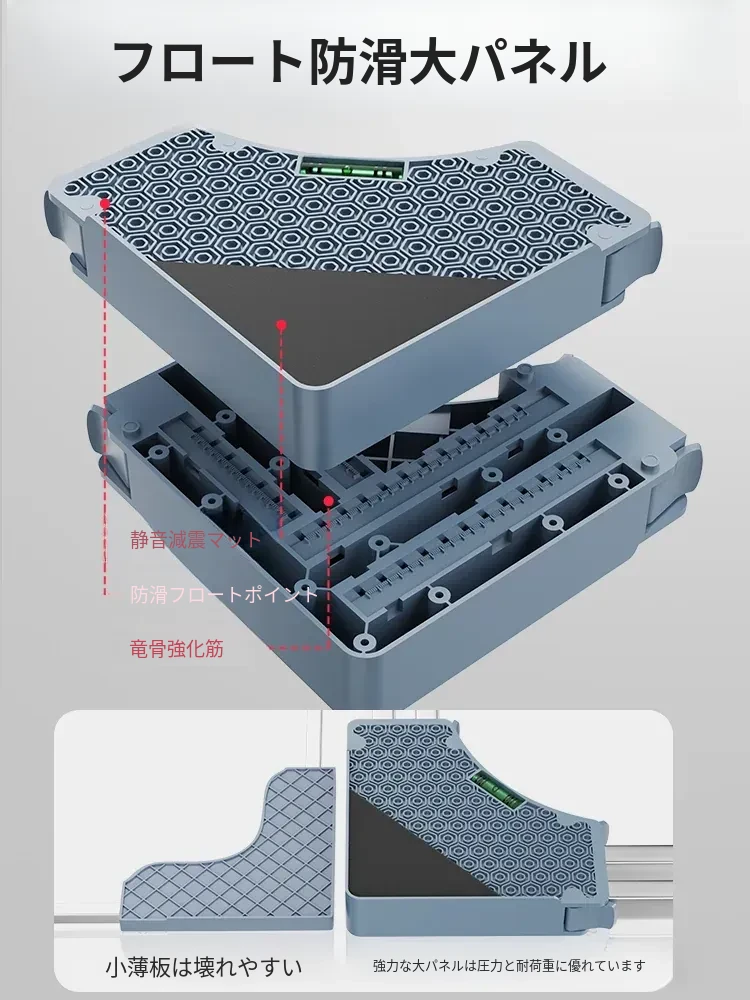 フロート防滑大パネル

静音減震マット

防滑フロートポイント

竜骨強化筋

小薄板は壊れやすい

強力な大パネルは圧力と耐荷重に優れています