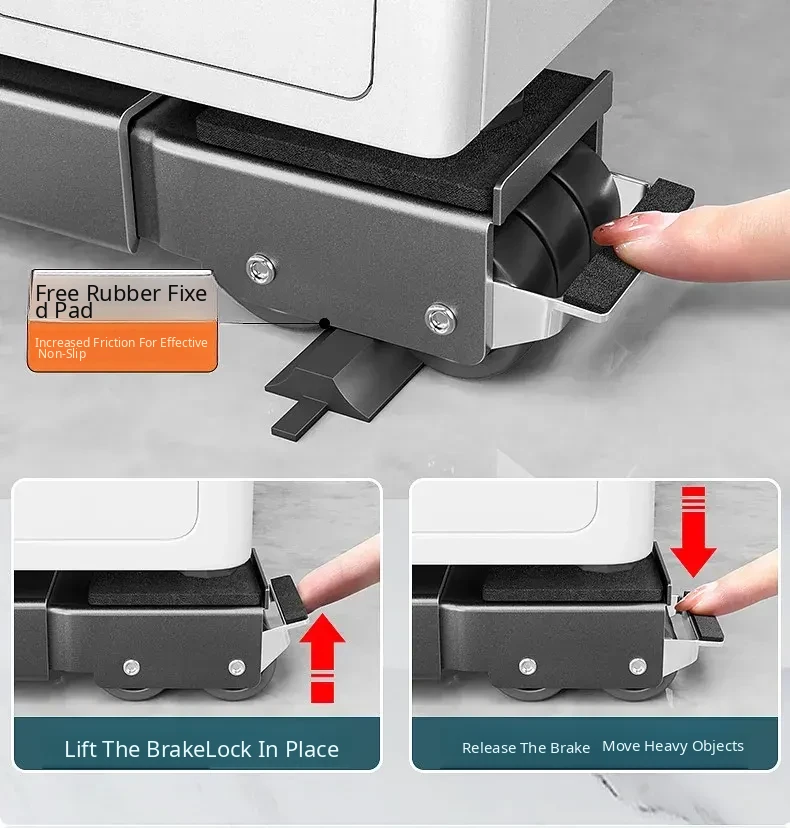 Free Rubber Fixe d Pad

Increased Friction For Effective Non-Slip

Lift The BrakeLock In Place

Release The Brake  Move Heavy Objects