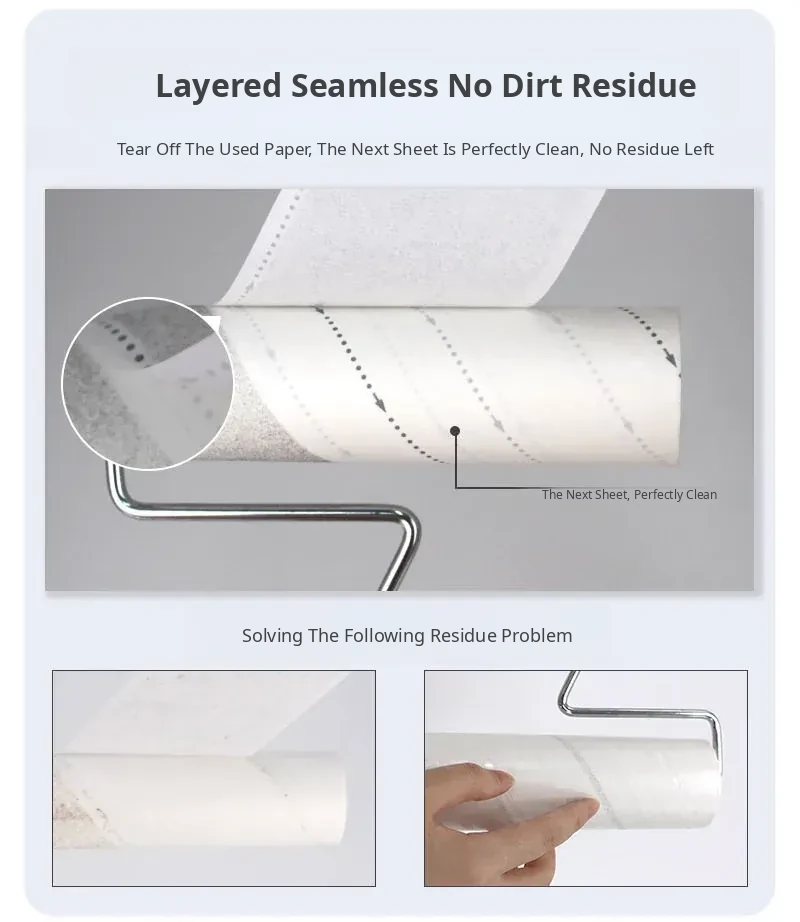 Layered Seamless No Dirt Residue

Tear Off The Used Paper, The Next Sheet Is Perfectly Clean, No Residue Left

The Next Sheet, Perfectly Clean

Solving The Following Residue Problem