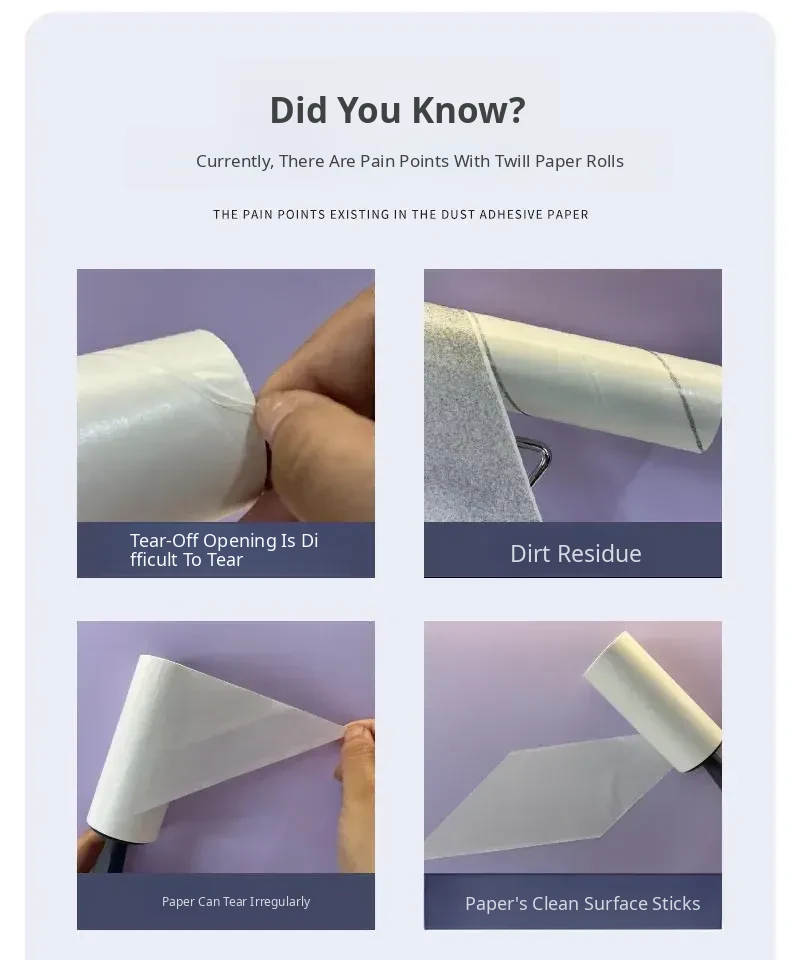 Did You Know?

Currently, There Are Pain Points With Twill Paper Rolls

THE PAIN POINTS EXISTING IN THE DUST ADHESIVE PAPER

Tear-Off Opening Is Di fficult To Tear

Dirt Residue

Paper Can Tear Irregularly

Paper's Clean Surface Sticks